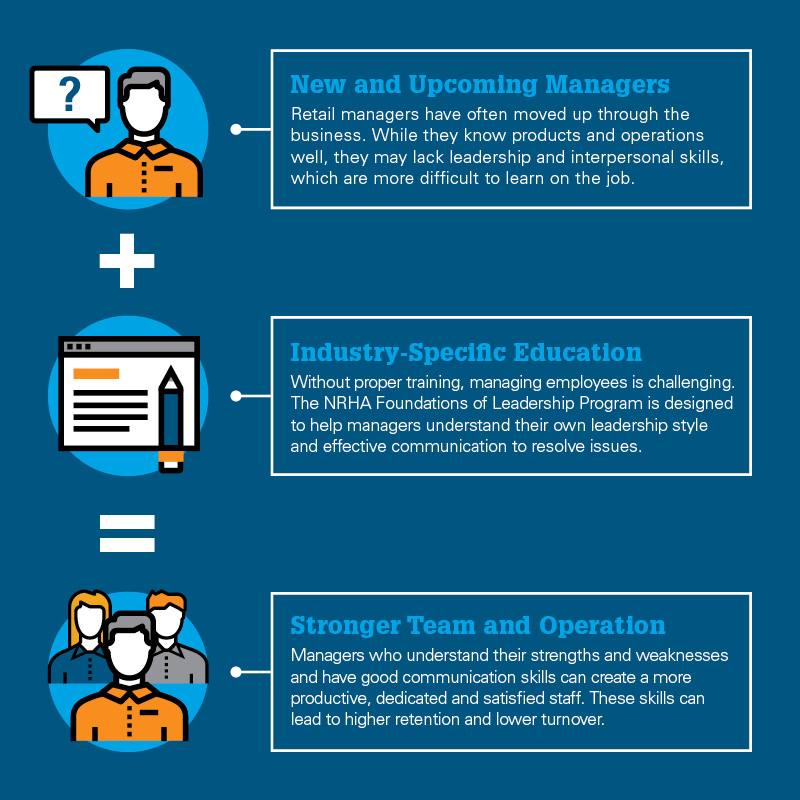 ?

New and Upcoming Managers

Retail managers have often moved up through the business. While they know products and operations well, they may lack leadership and interpersonal skills, which are more difficult to learn on the job.

+

Industry-Specific Education

Without proper training, managing employees is challenging. The NRHA Foundations of Leadership Program is designed to help managers understand their own leadership style and effective communication to resolve issues.

=

Stronger Team and Operation

Managers who understand their strengths and weaknesses and have good communication skills can create a more productive, dedicated and satisfied staff. These skills can lead to higher retention and lower turnover.